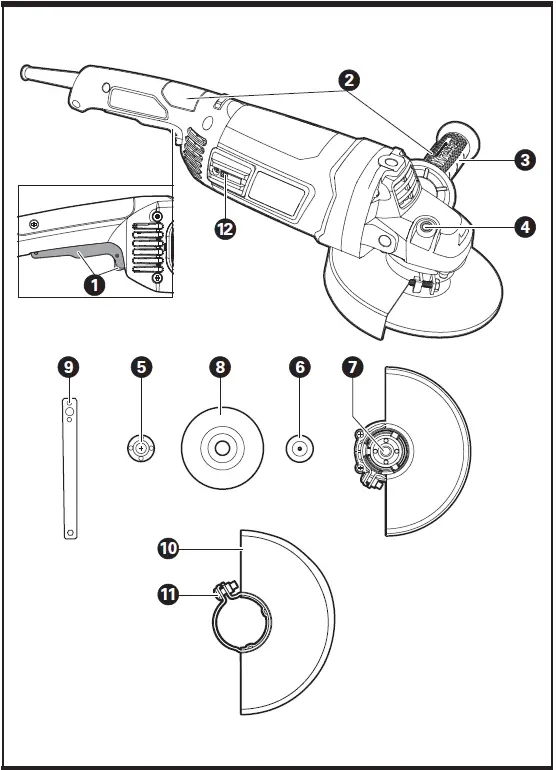 2
3
12
4
1
9
5
8
6
7
10
11