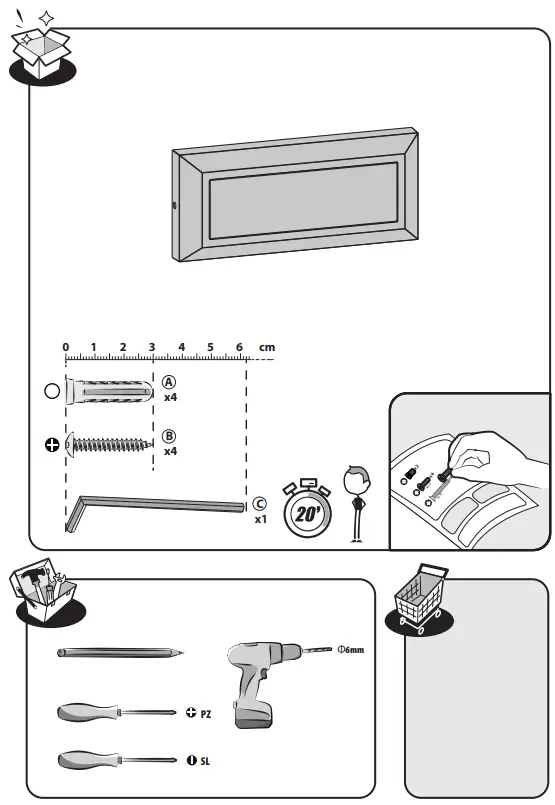 0 1 2 3 4 5 6 cm

A x4

B x4

C x1

20'

Φ6mm

PZ

SL