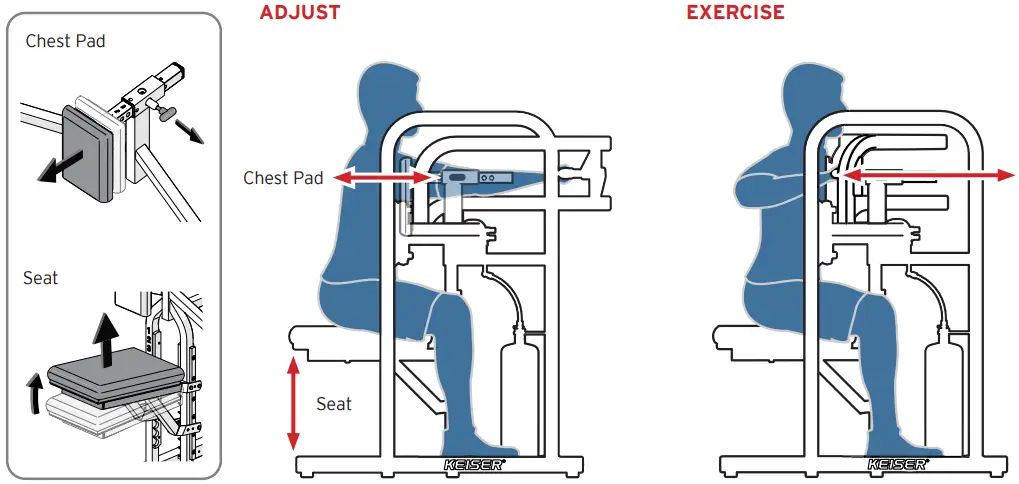 Chest Pad

Seat

ADJUST

Chest Pad

Seat

KEISER

EXERCISE

KEISER