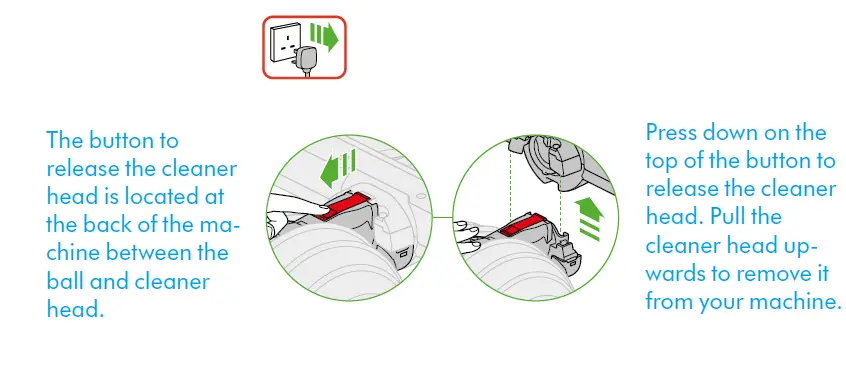 The button to release the cleaner head is located at the back of the machine between the ball and cleaner head.

Press down on the top of the button to release the cleaner head. Pull the cleaner head upwards to remove it from your machine.