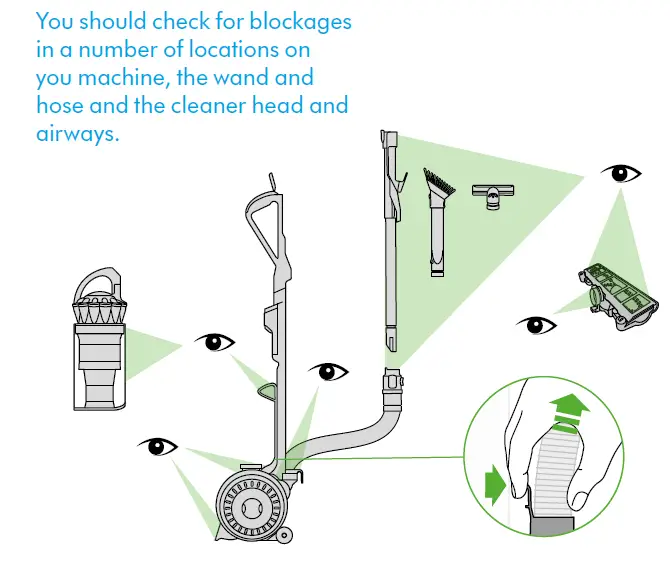 You should check for blockages in a number of locations on you machine, the wand and hose and the cleaner head and airways.