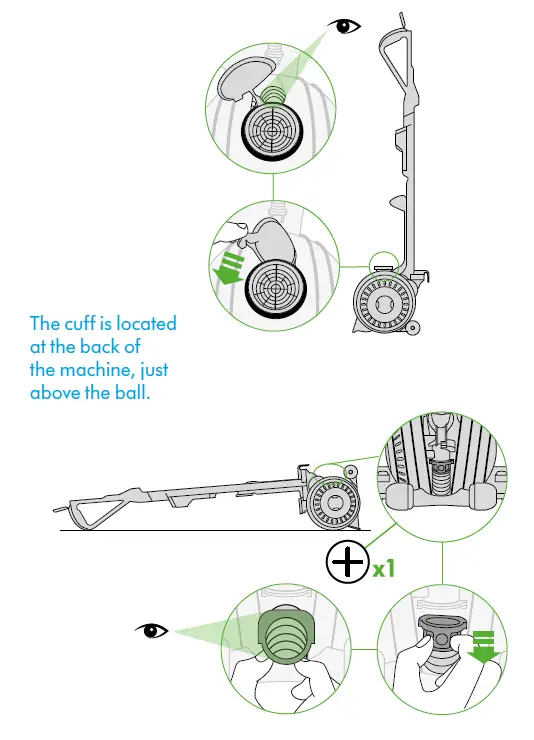 The cuff is located at the back of the machine, just above the ball.

x1