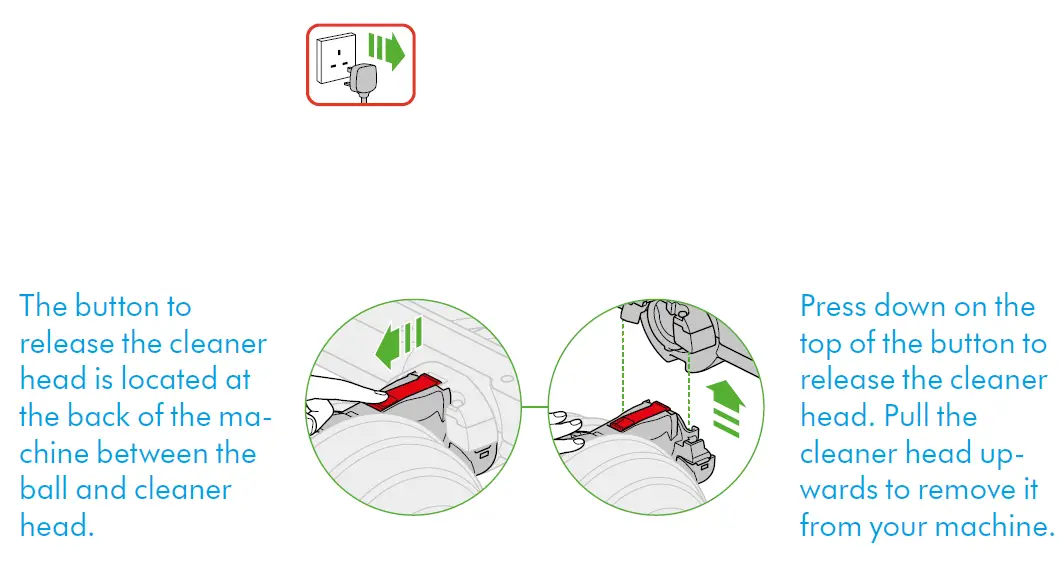 The button to release the cleaner head is located at the back of the machine between the ball and cleaner head.

Press down on the top of the button to release the cleaner head. Pull the cleaner head upwards to remove it from your machine.