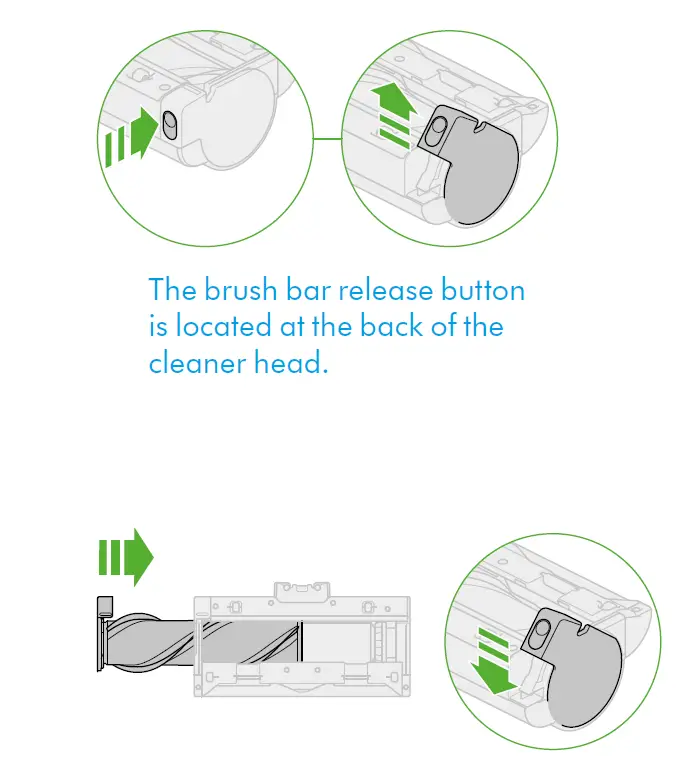 The brush bar release button is located at the back of the cleaner head.