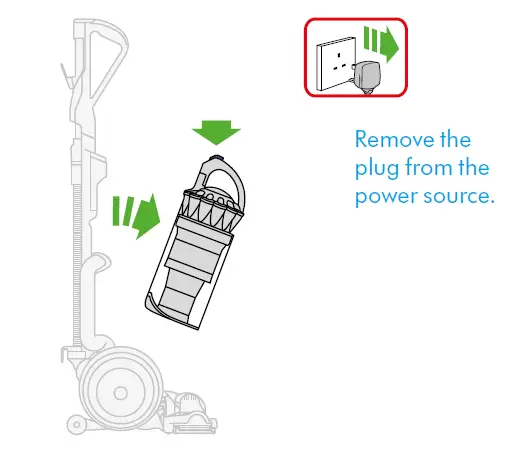 Remove the plug from the power source.