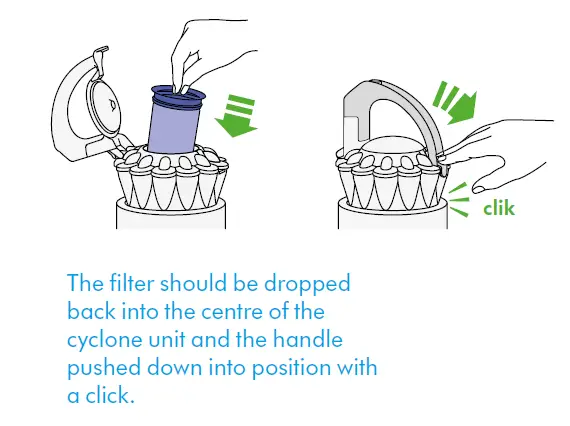 clik

The filter should be dropped back into the centre of the cyclone unit and the handle pushed down into position with a click.