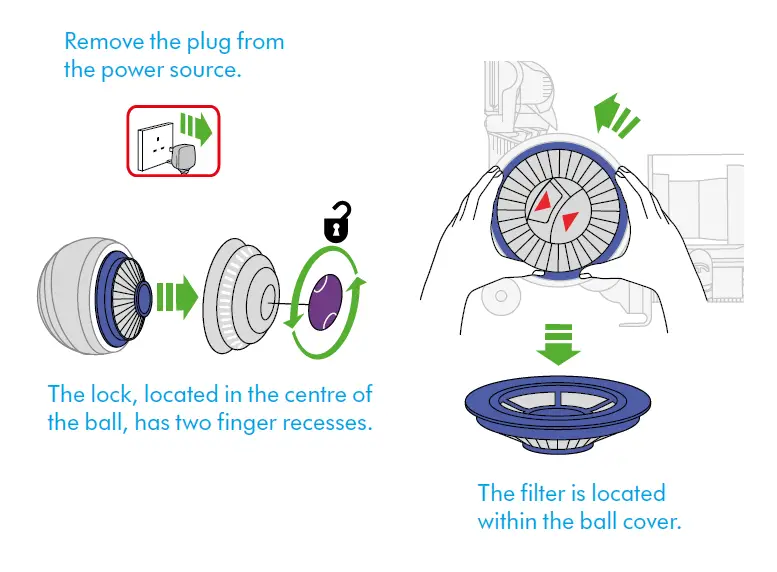 Remove the plug from the power source.

The lock, located in the centre of the ball, has two finger recesses.

The filter is located within the ball cover.