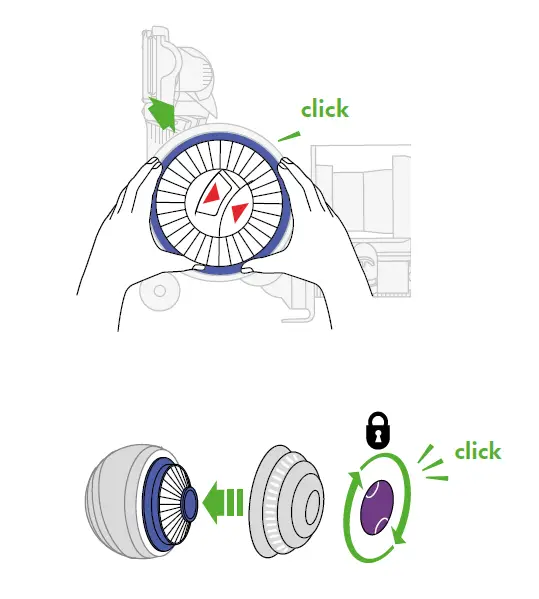 click

click