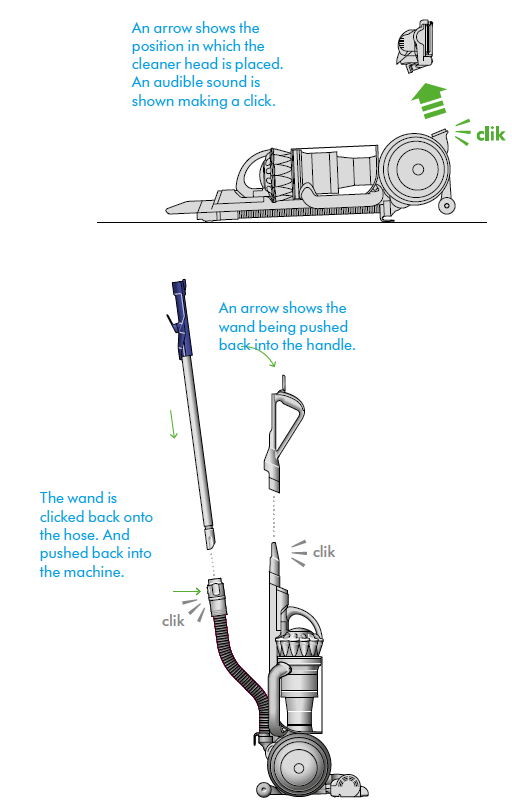 An arrow shows the position in which the cleaner head is placed. An audible sound is shown making a click.

clik

An arrow shows the wand being pushed back into the handle.

The wand is clicked back onto the hose. And pushed back into the machine.

clik

clik