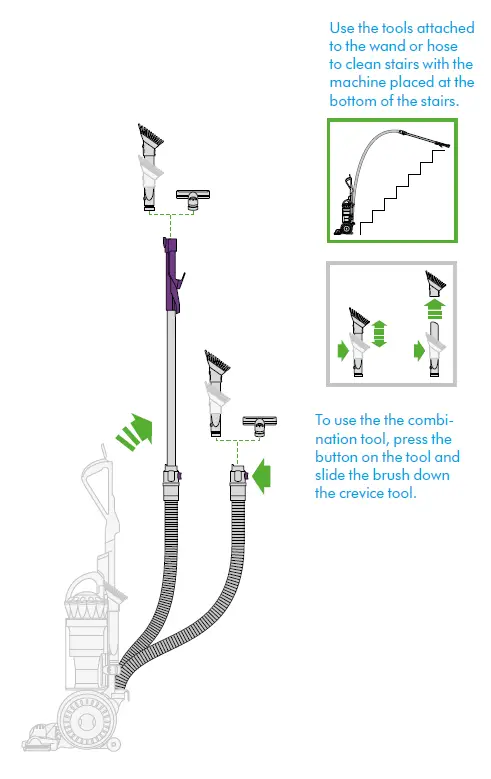 Use the tools attached to the wand or hose to clean stairs with the machine placed at the bottom of the stairs.

To use the the combination tool, press the button on the tool and slide the brush down the crevice tool.