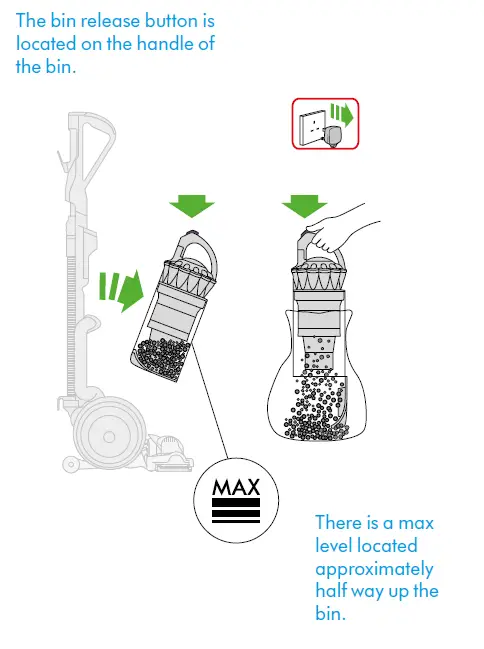 The bin release button is located on the handle of the bin.

MAX

There is a max level located approximately half way up the bin.