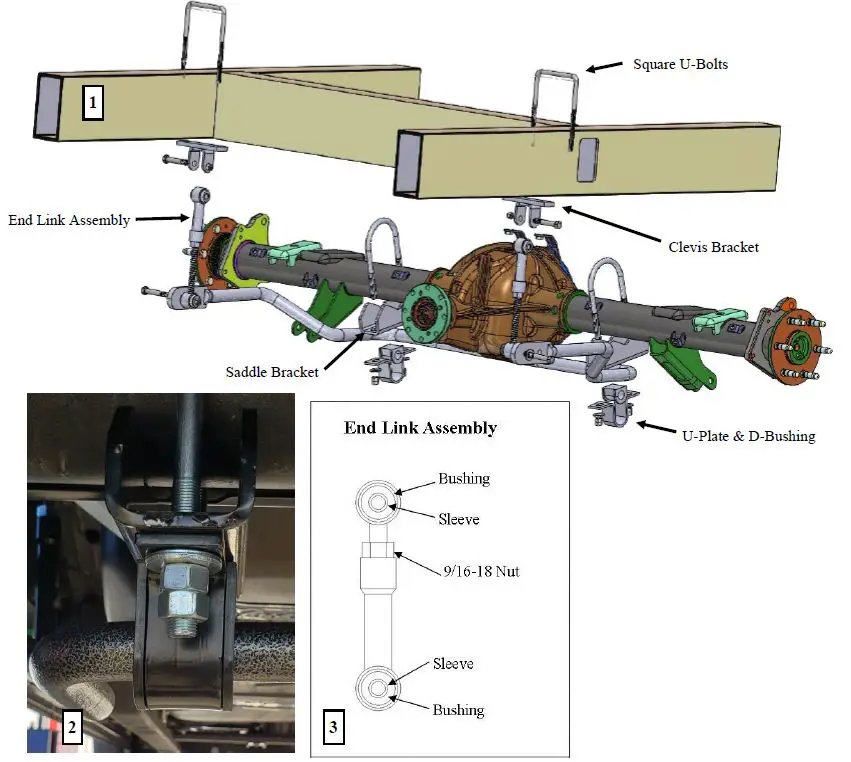 1

Square U-Bolts

End Link Assembly

Clevis Bracket

Saddle Bracket

U-Plate & D-Bushing

2

End Link Assembly

Bushing

Sleeve

9/16-18 Nut

Sleeve

Bushing

3