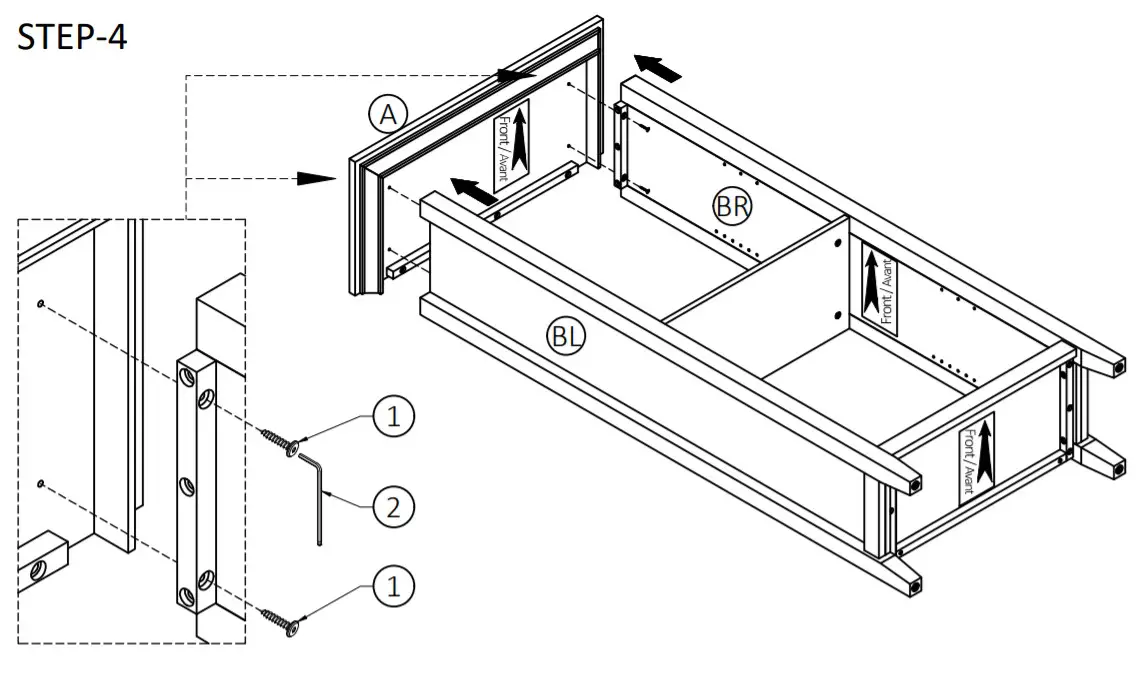 STEP-4

A

Front / Avant

BR

Front / Avant

BL

Front / Avant

1

2

1