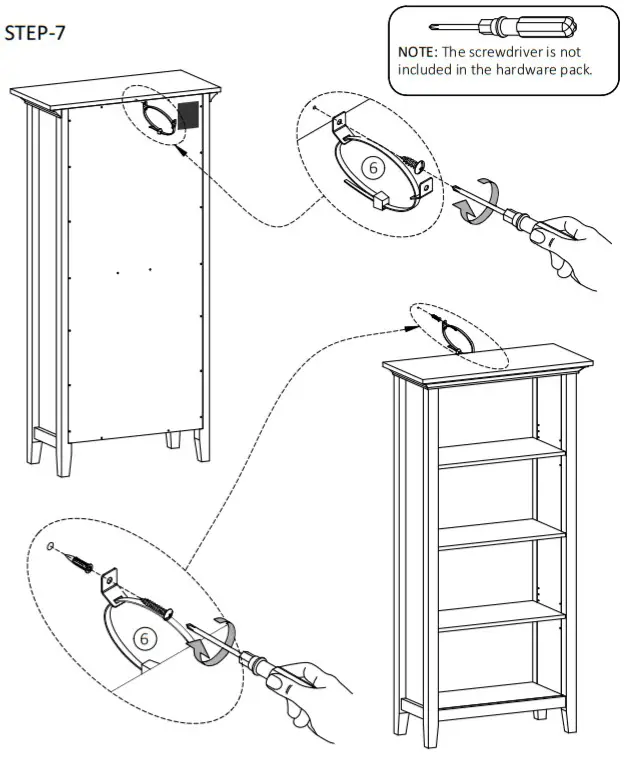 STEP-7

NOTE: The screwdriver is not included in the hardware pack.

6

6