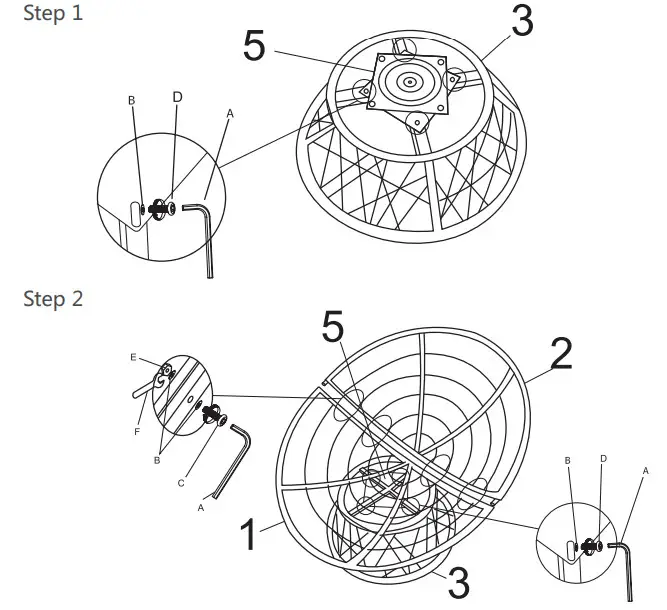 Step 1

5

3

B
D
A

Step 2

5

2

E

F

B

C

A

1

3

B
D
A