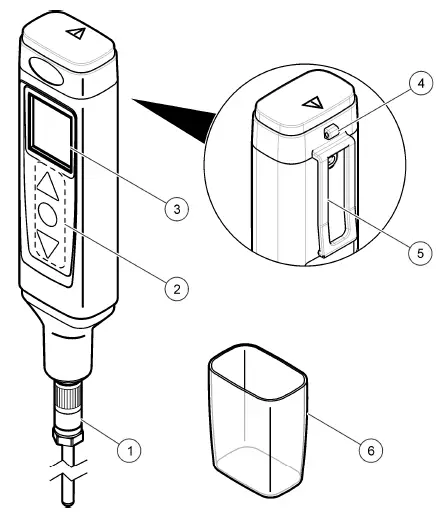 4
3
5
2
1
6