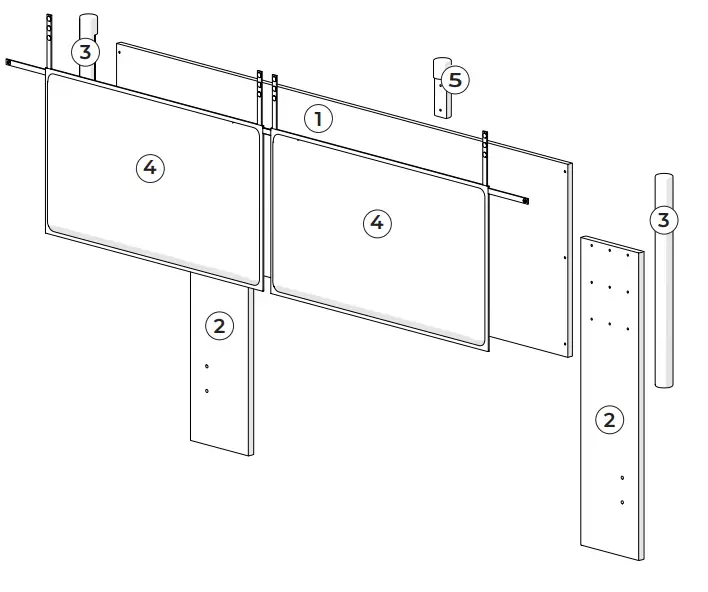 3
5
1
4
4
3
2
2