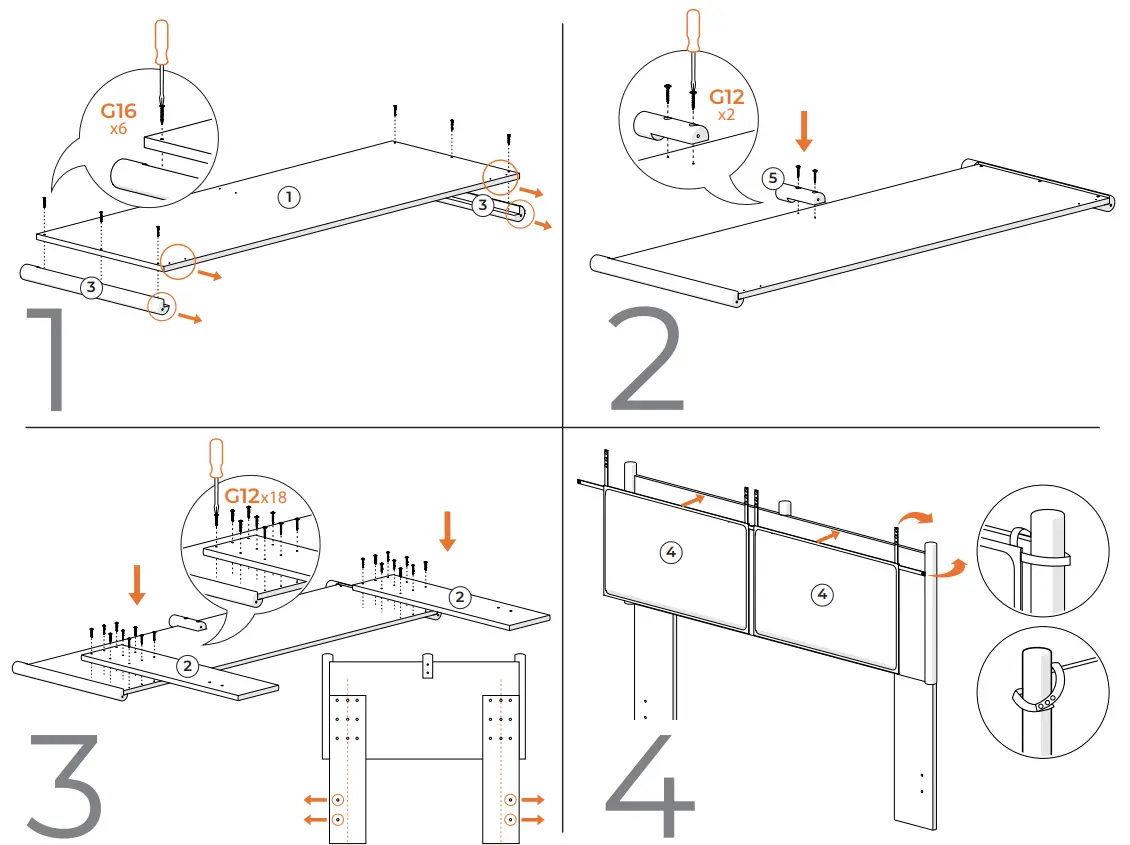 G16
x6

1

3

3

1

G12
x2

5

2

G12x18

2

2

3

4

4

4