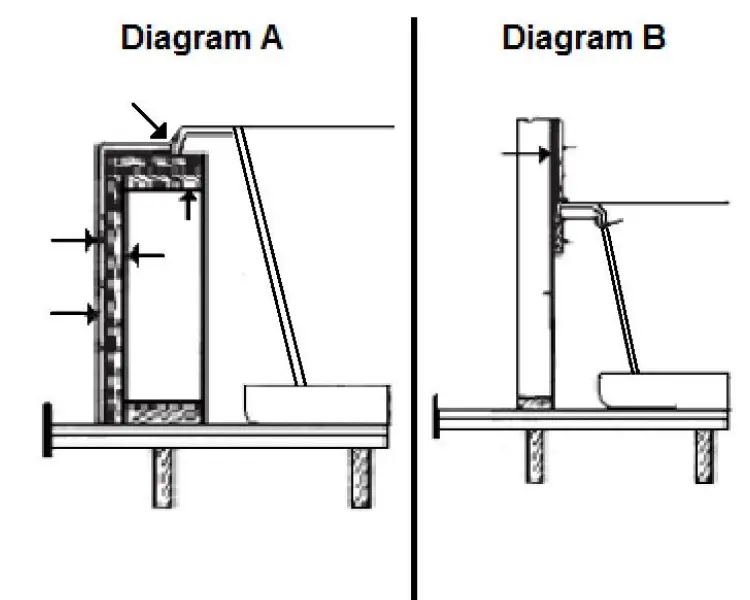 Diagram A

Diagram B