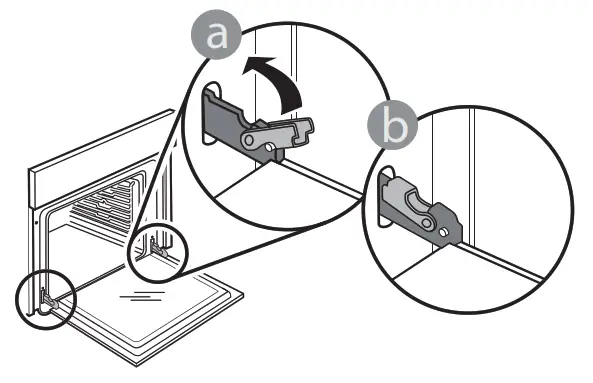 a
b