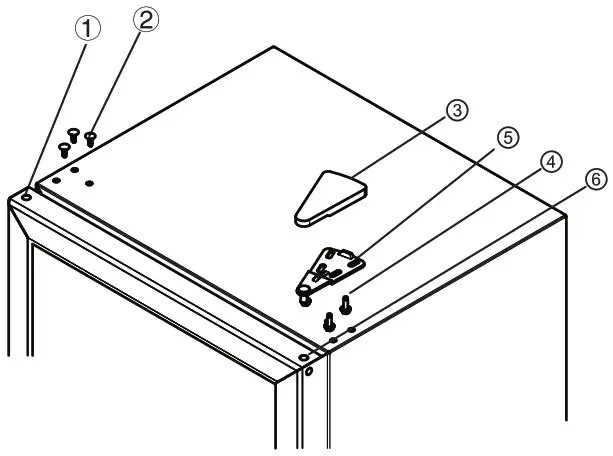 ①
②
③
⑤
④
⑥