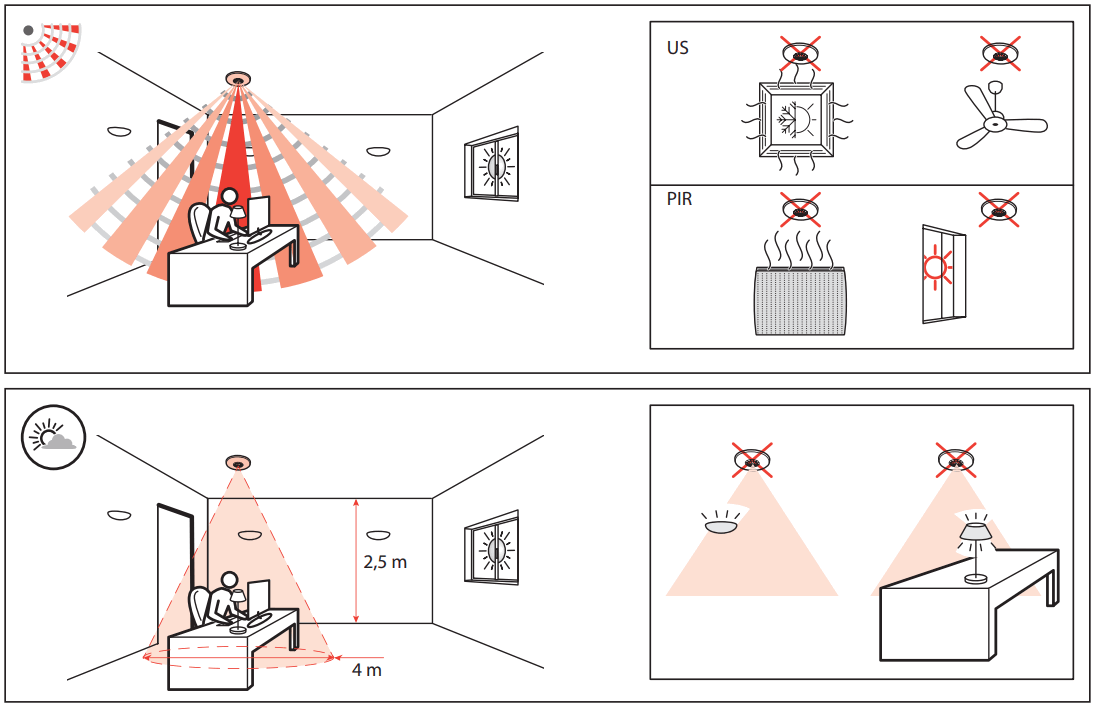 US

PIR

2,5 m

4 m