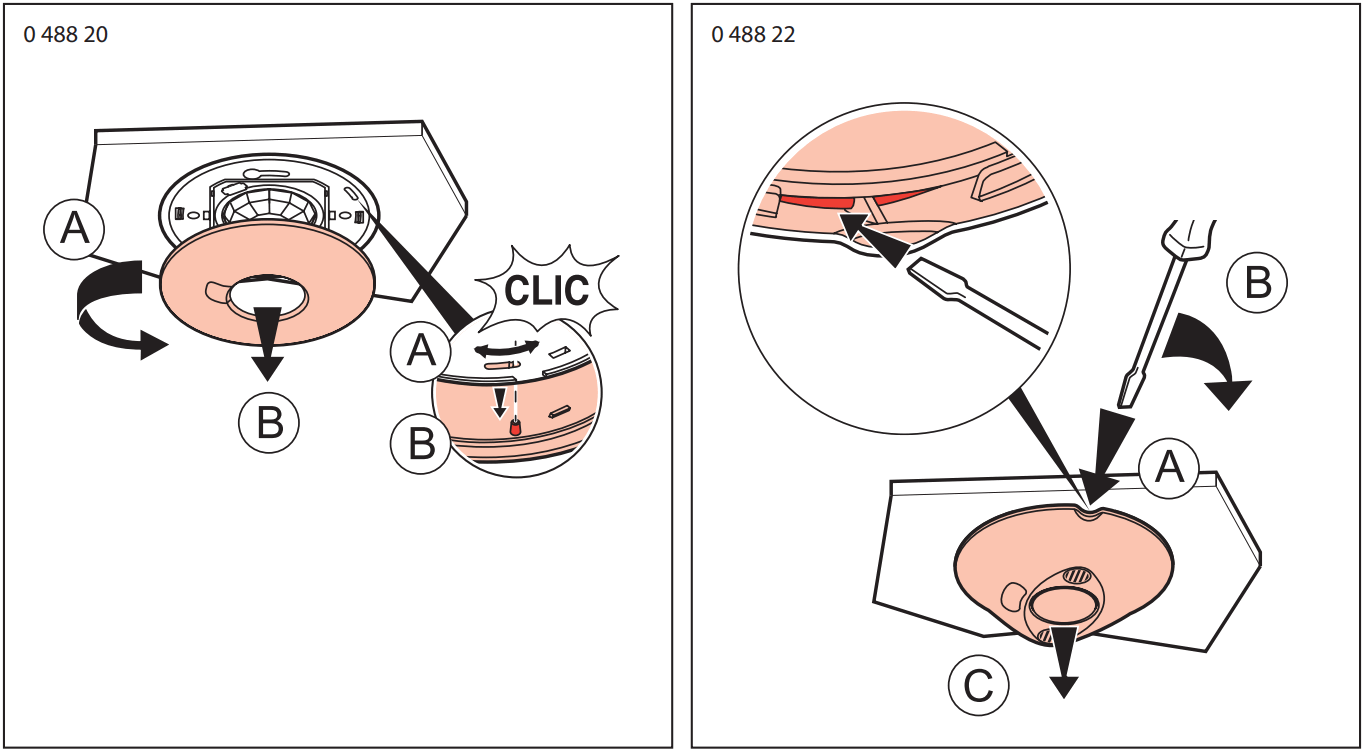 0 488 20

A

B

CLIC

A

B

0 488 22

B

A

C