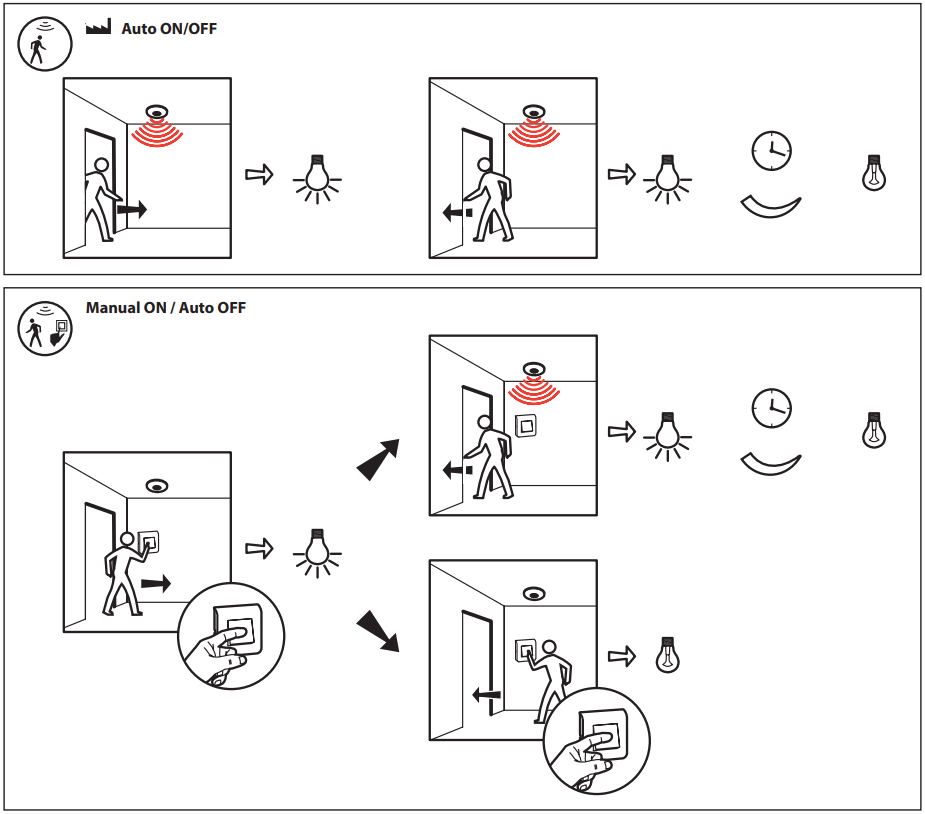 Auto ON/OFF

Manual ON / Auto OFF