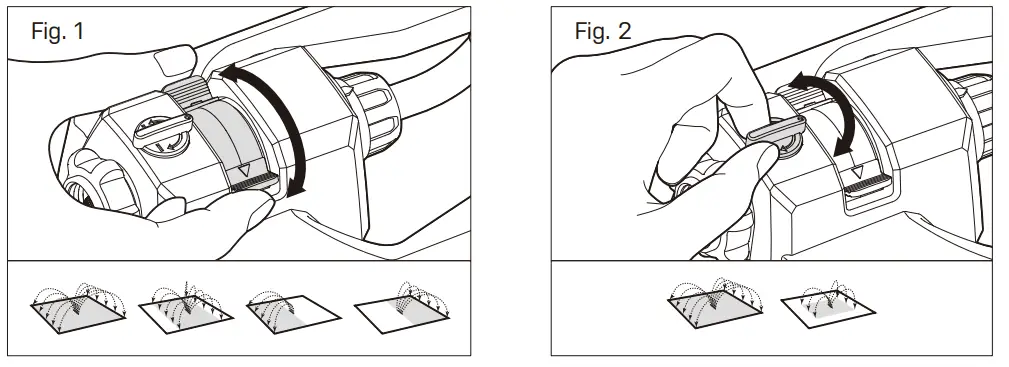 Fig. 1

Fig. 2