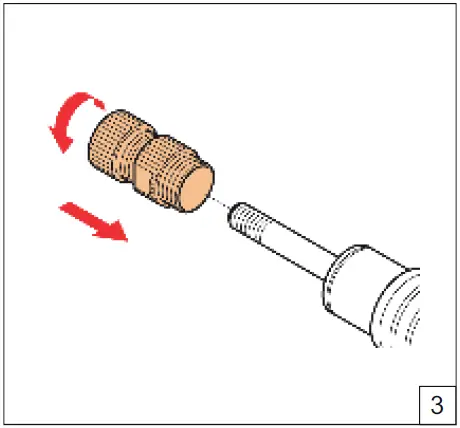 3