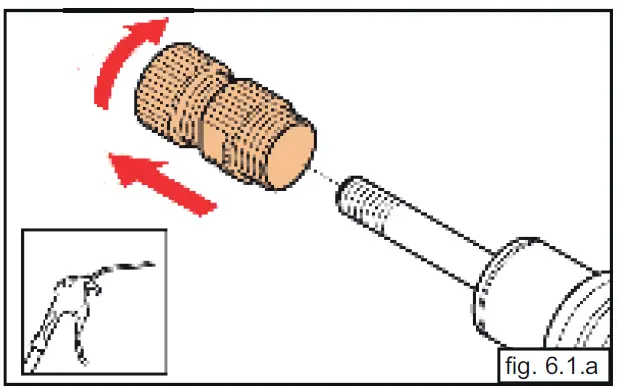 fig. 6.1.a