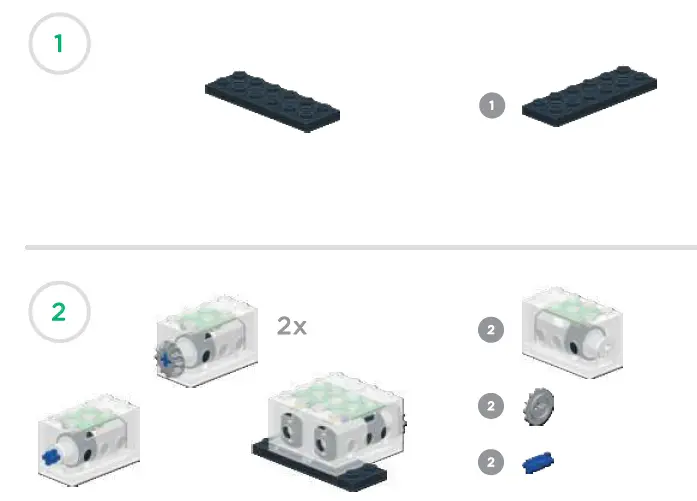 1

1

2

2x

2

2

2