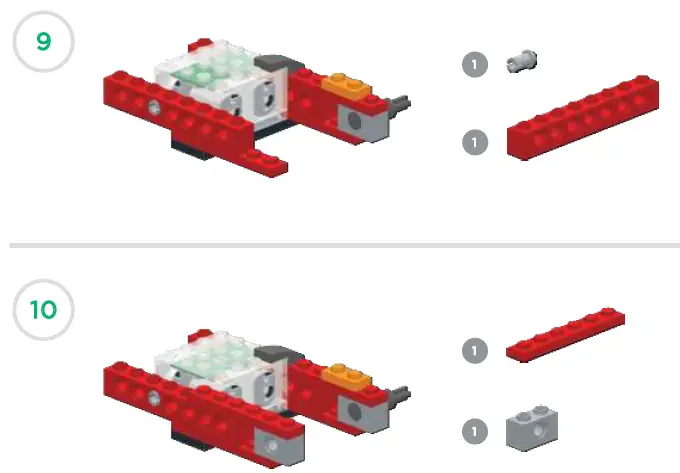 9

1

1

10

1

1