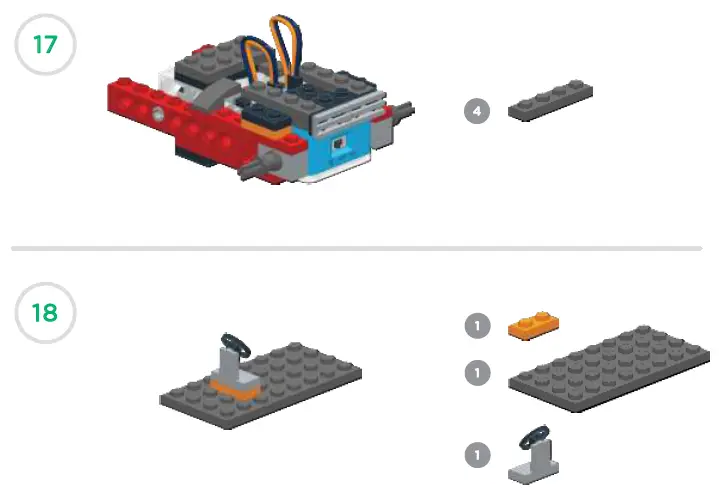 17

4

18

1

1

1