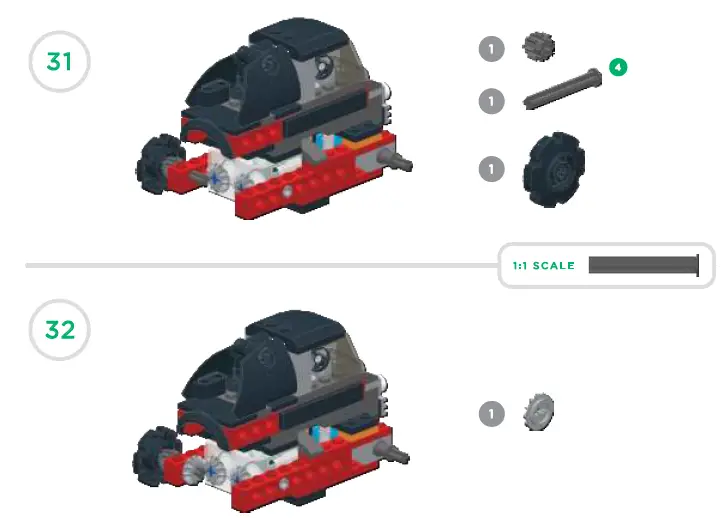 31

1
1
4
1

1:1 SCALE

32

1