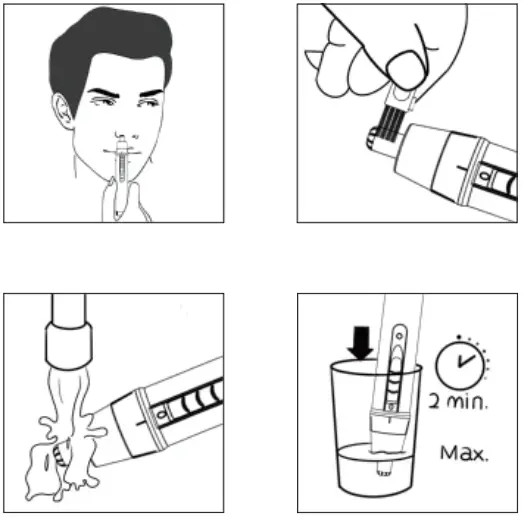 2 min.

Max.