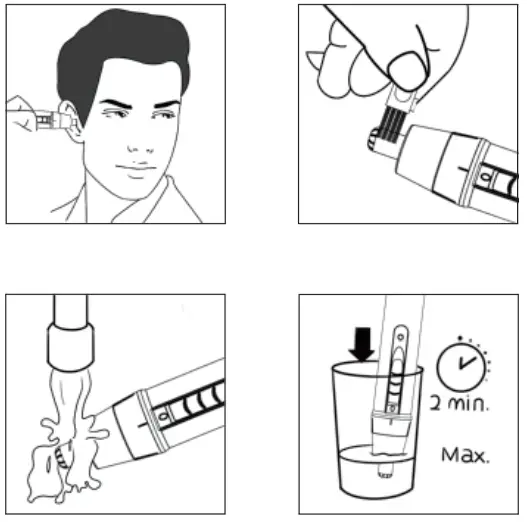 2 min.

Max.