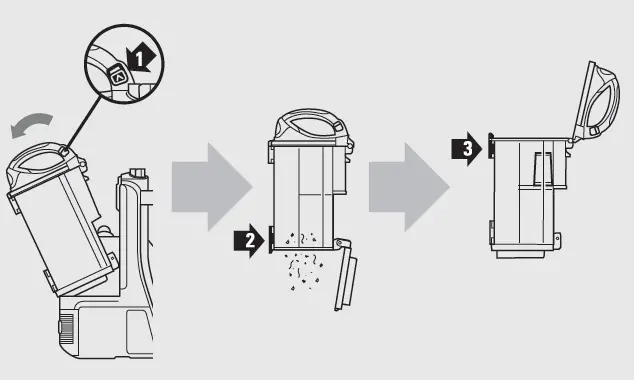 1
2
3