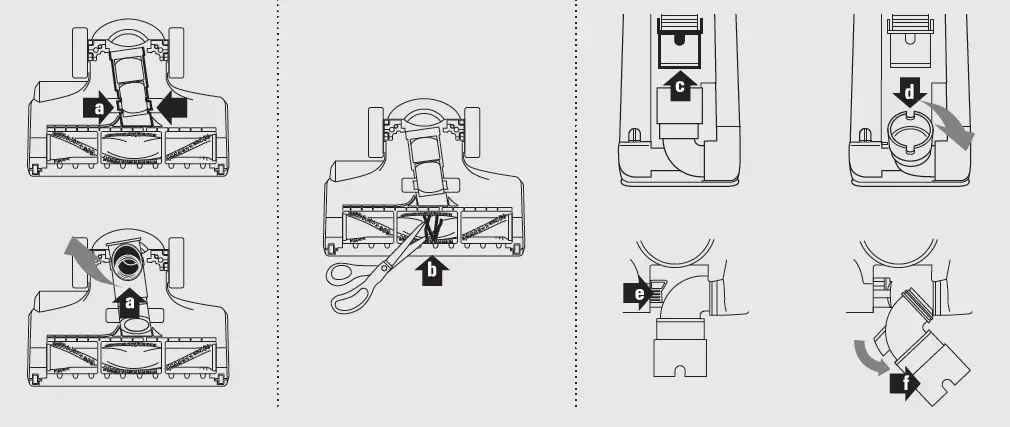 a
a
b
c
d
e
f