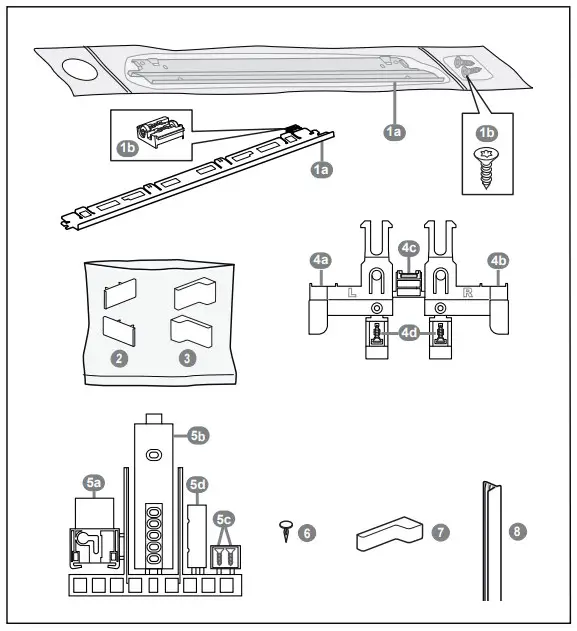 1a

1b

1b

1a

4a

4c

4b

L

R

4d

2

3

5b

5a

5d

5c

6

7

8