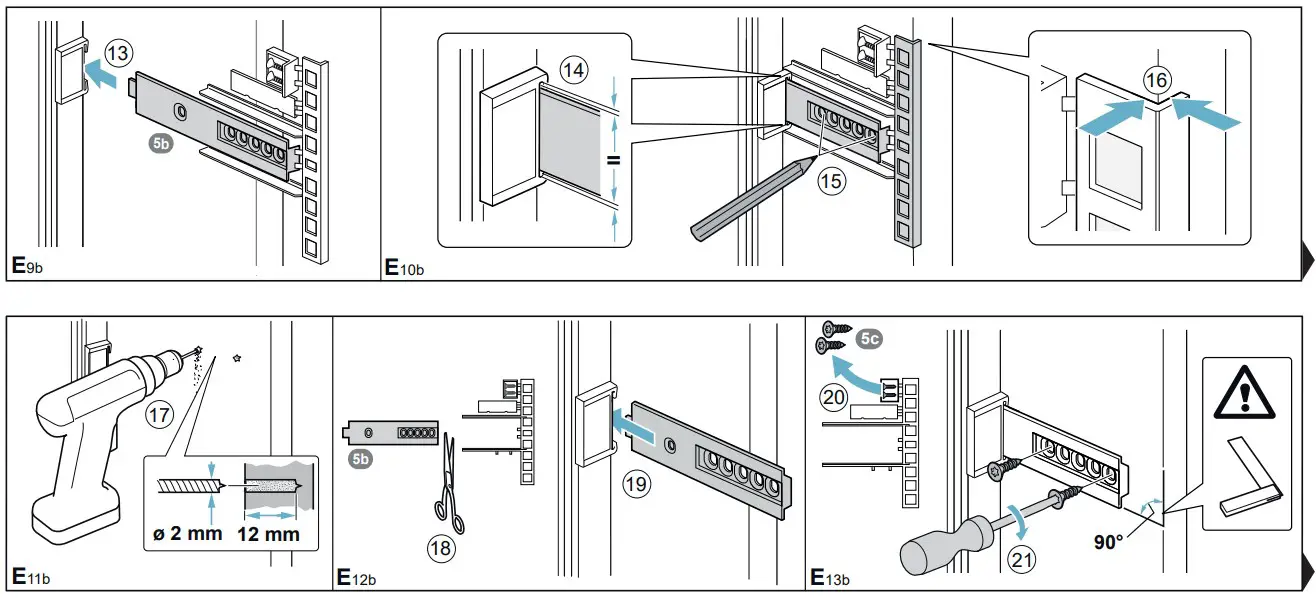 13
5b
E9b

14
=
15
16
E10b

17
ø 2 mm
12 mm
E11b

5b
18
19
E12b

5c
20
21
90°
E13b