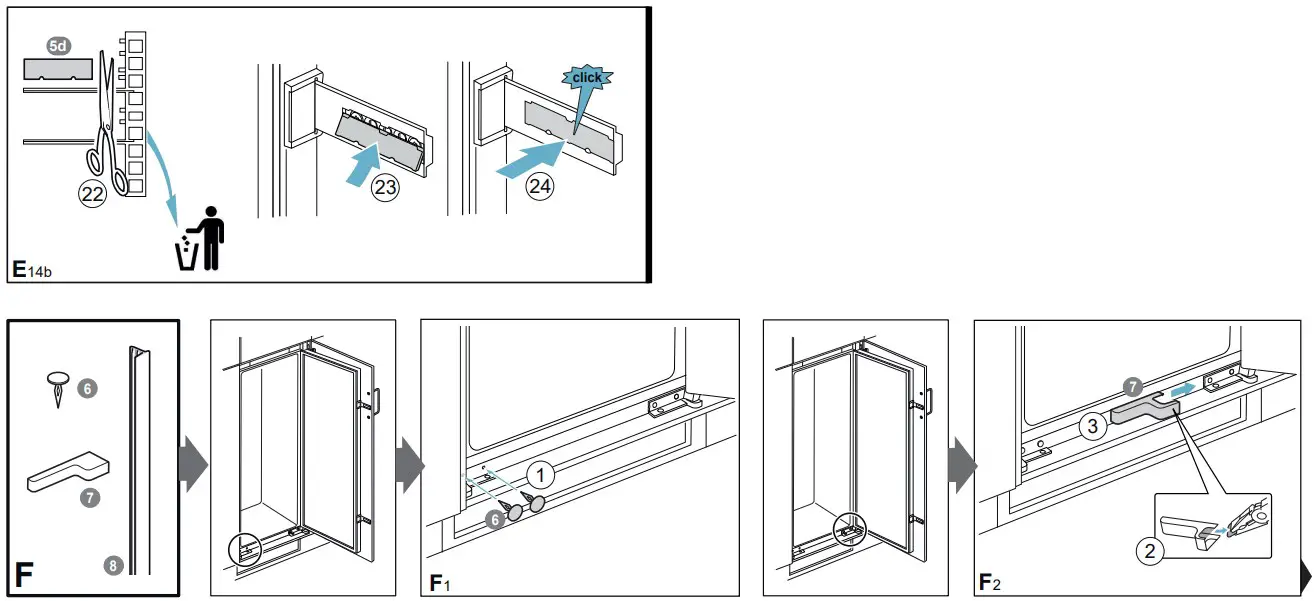 5d
22
23
click
24
E14b

6
7
8
F

1
6
F1

7
3
2
F2