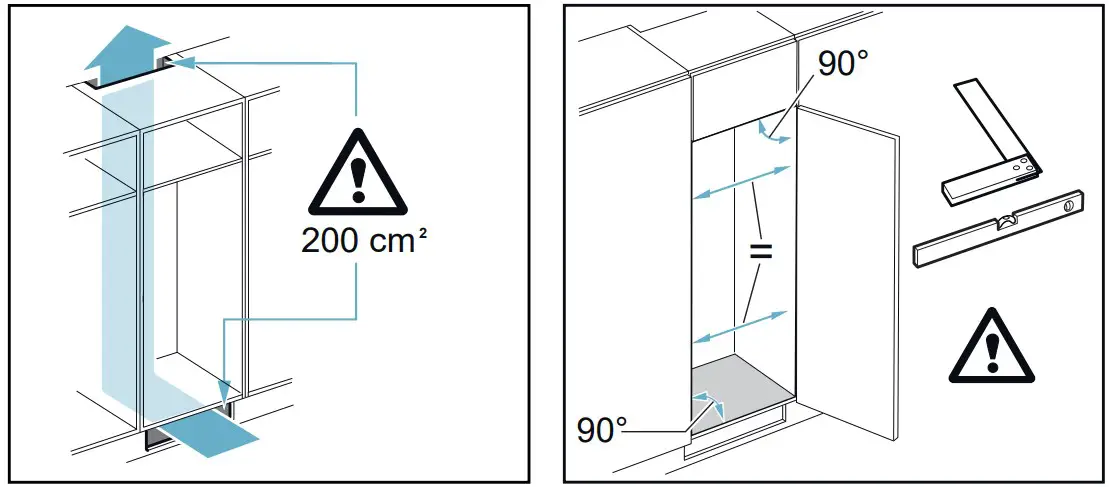 200 cm²

90°

=

90°