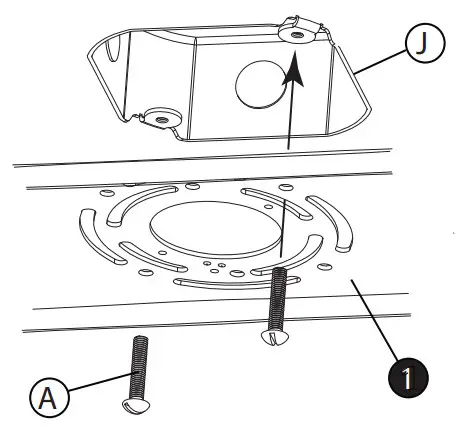 J
1
A