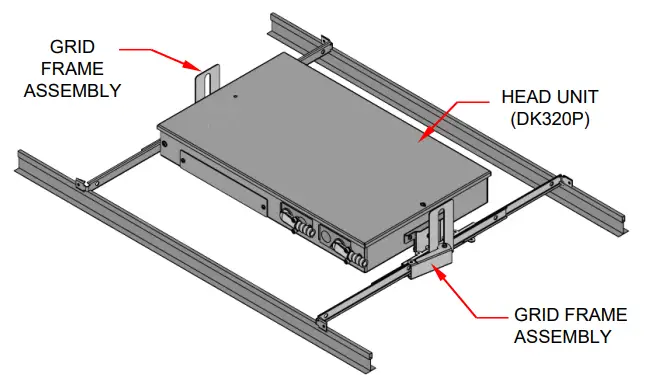 GRID FRAME ASSEMBLY

HEAD UNIT (DK320P)

GRID FRAME ASSEMBLY