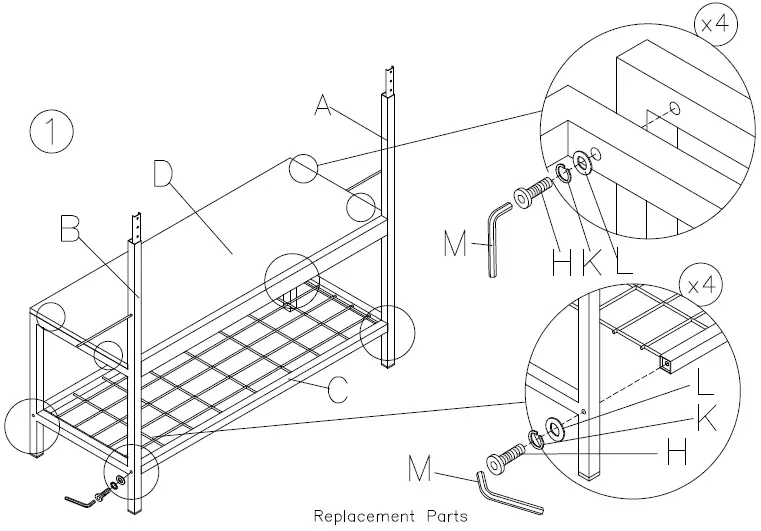 1

x4

A

D

B

M

H K L

x4

C

L

K

H

M

Replacement Parts