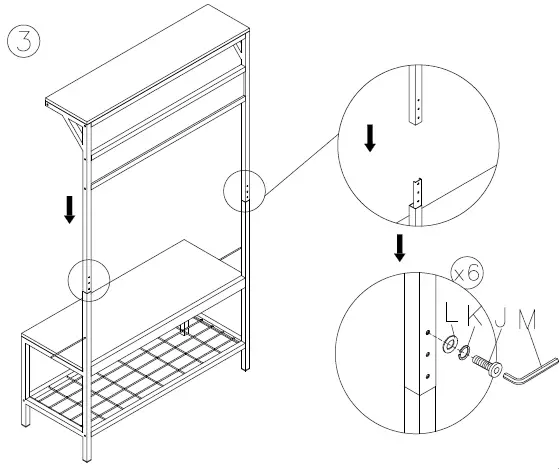 ③
x6
L K J M