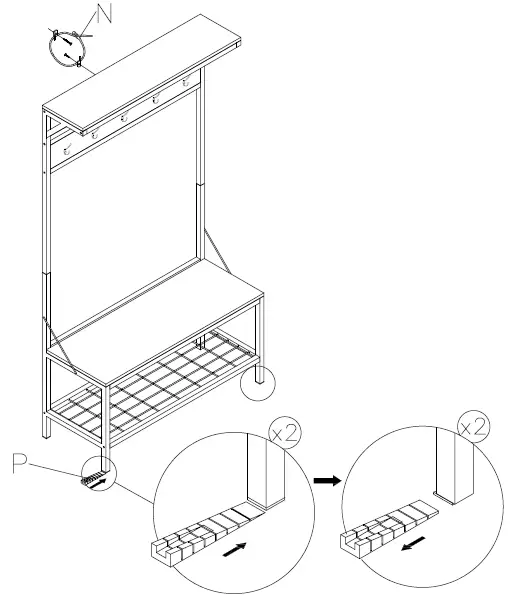 N

P

x2

x2