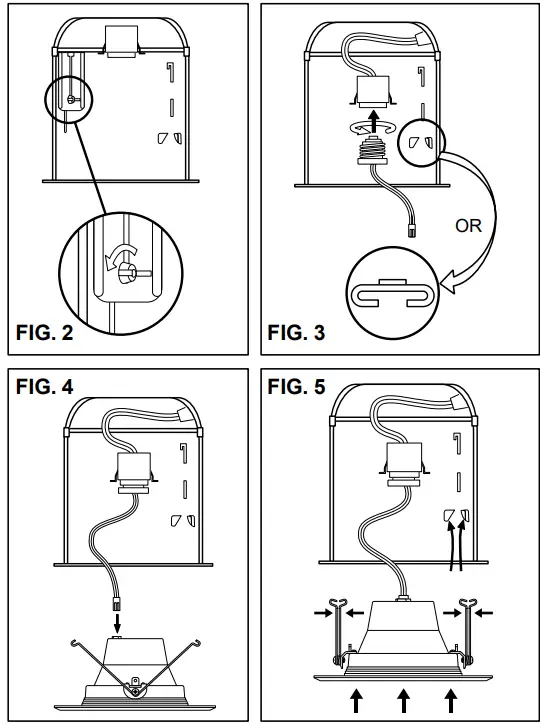 FIG. 2

OR

FIG. 3

FIG. 4

FIG. 5