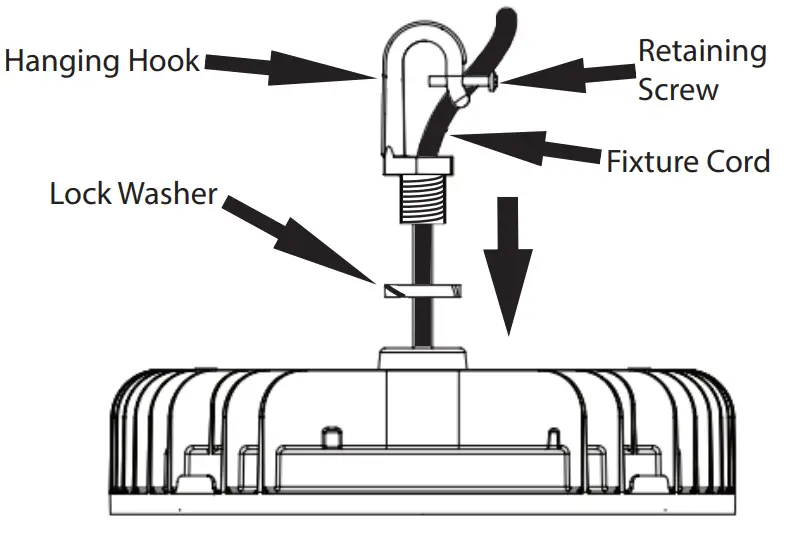 Hanging Hook

Retaining Screw

Fixture Cord

Lock Washer